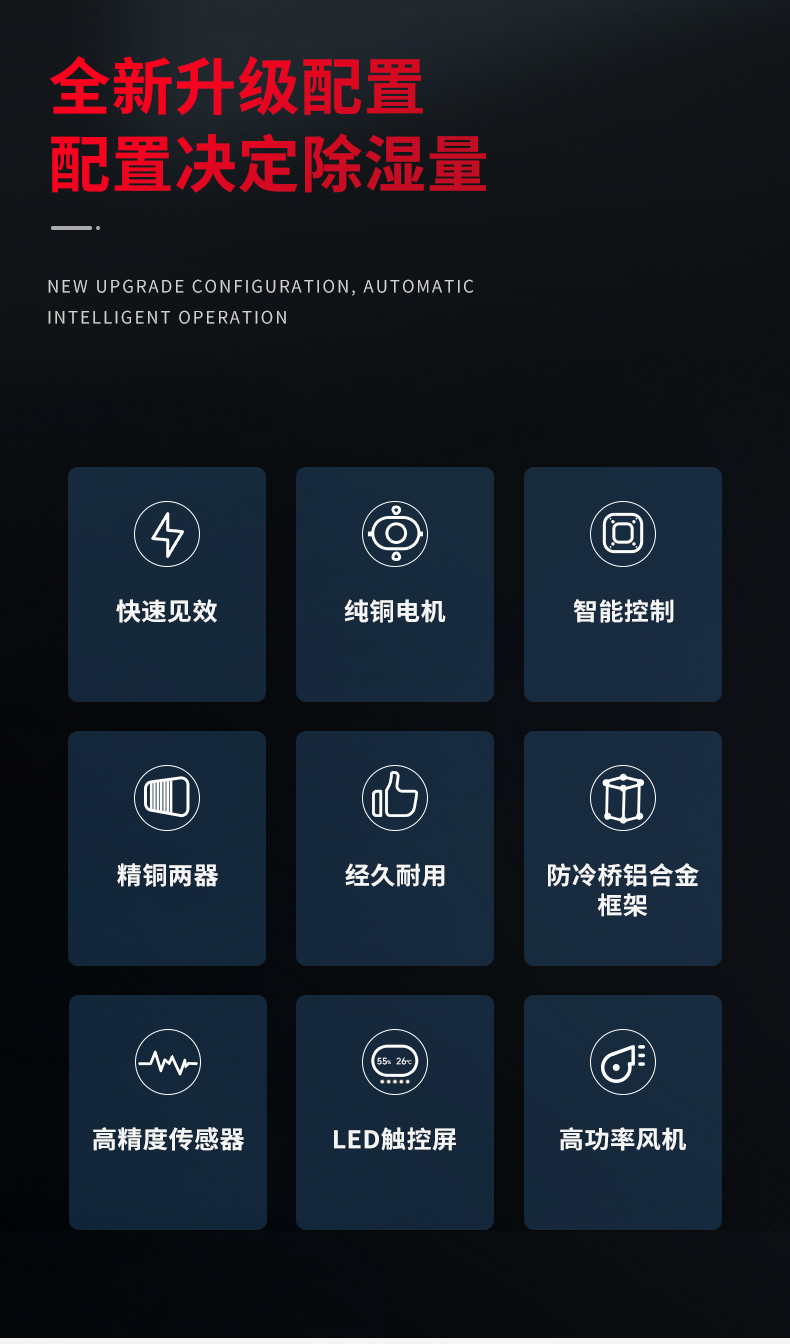 全新升级配置
配置决定除湿量

NEW UPGRADE CONFIGURATION, AUTOMATIC INTELLIGENT OPERATION

快速见效

纯铜电机

智能控制

精铜两器

经久耐用

防冷桥铝合金框架

高精度传感器

LED触控屏

高功率风机